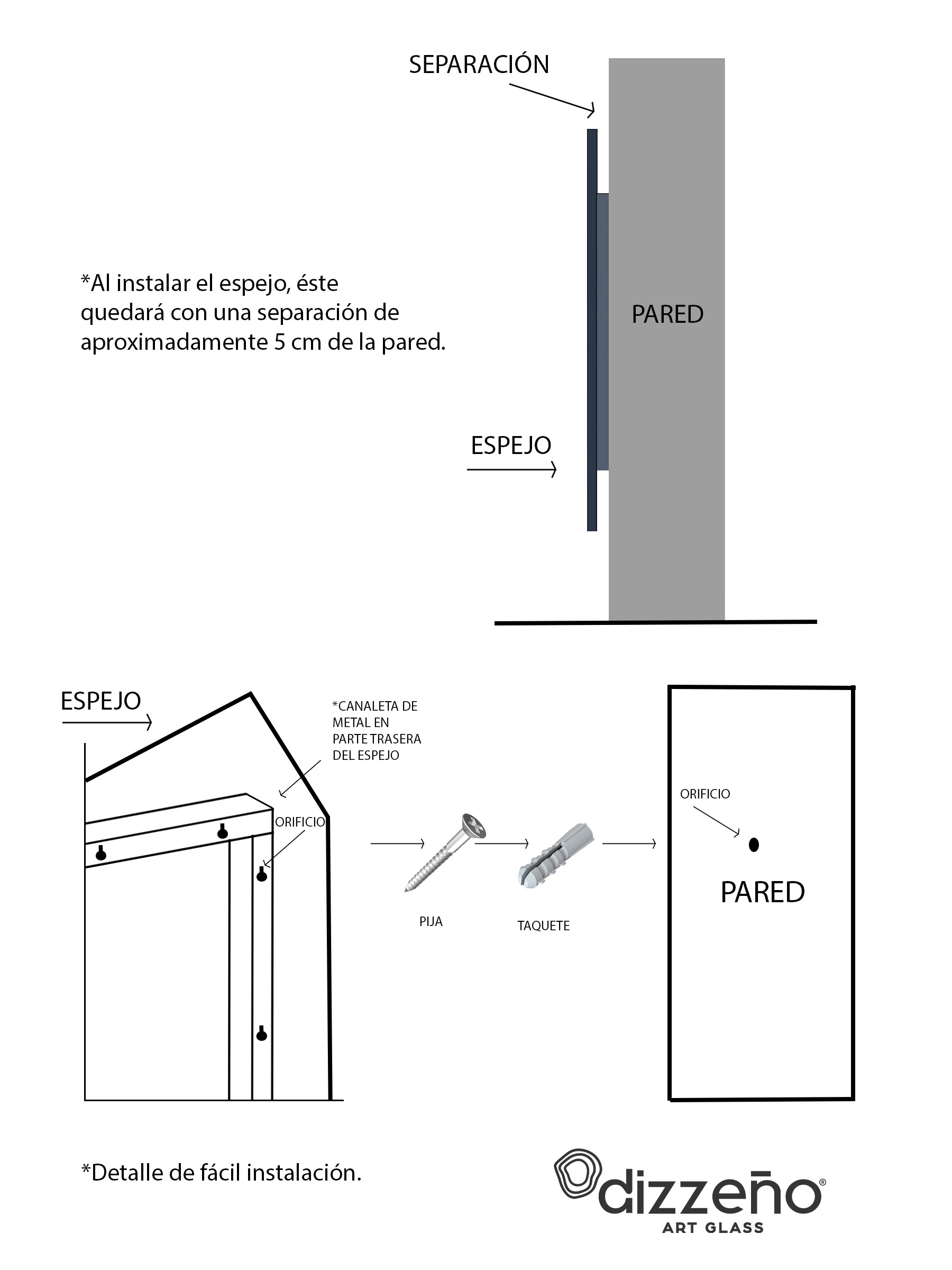 SEPARACIÓN

*Al instalar el espejo, éste quedará con una separación de aproximadamente 5 cm de la pared.

PARED

ESPEJO

ESPEJO

*CANALETA DE METAL EN PARTE TRASERA DEL ESPEJO

ORIFICIO

PIJA

TAQUETE

ORIFICIO

PARED

*Detalle de fácil instalación.

dizzeño®
ART GLASS