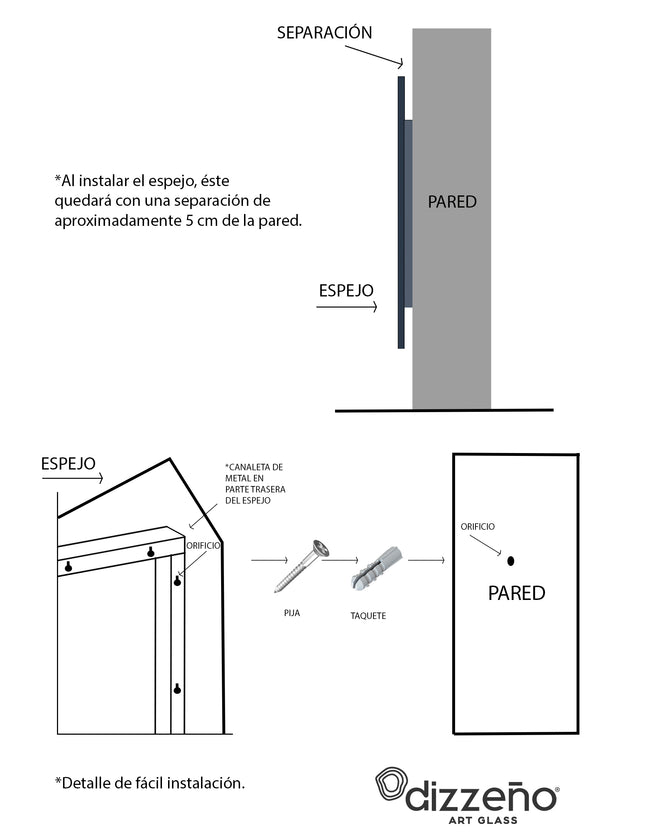 SEPARACIÓN

*Al instalar el espejo, éste quedará con una separación de aproximadamente 5 cm de la pared.

PARED

ESPEJO

ESPEJO

*CANALETA DE METAL EN PARTE TRASERA DEL ESPEJO

ORIFICIO

PIJA

TAQUETE

ORIFICIO

PARED

*Detalle de fácil instalación.

dizzeño®
ART GLASS