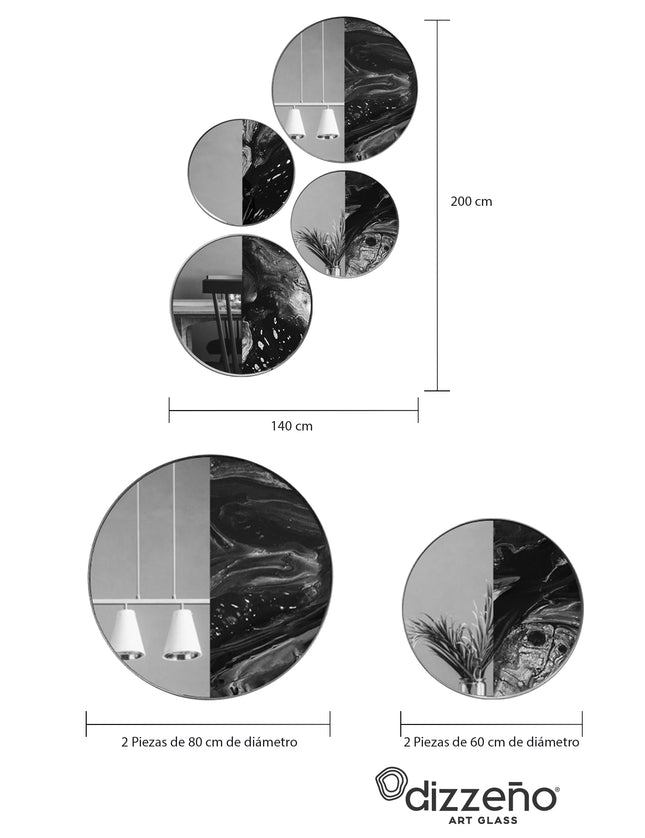 200 cm

140 cm

2 Piezas de 80 cm de diámetro

2 Piezas de 60 cm de diámetro

dizzeño®
ART GLASS