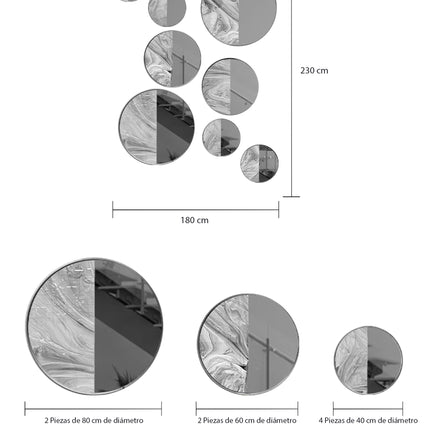 230 cm

180 cm

2 Piezas de 80 cm de diámetro

2 Piezas de 60 cm de diámetro

4 Piezas de 40 cm de diámetro