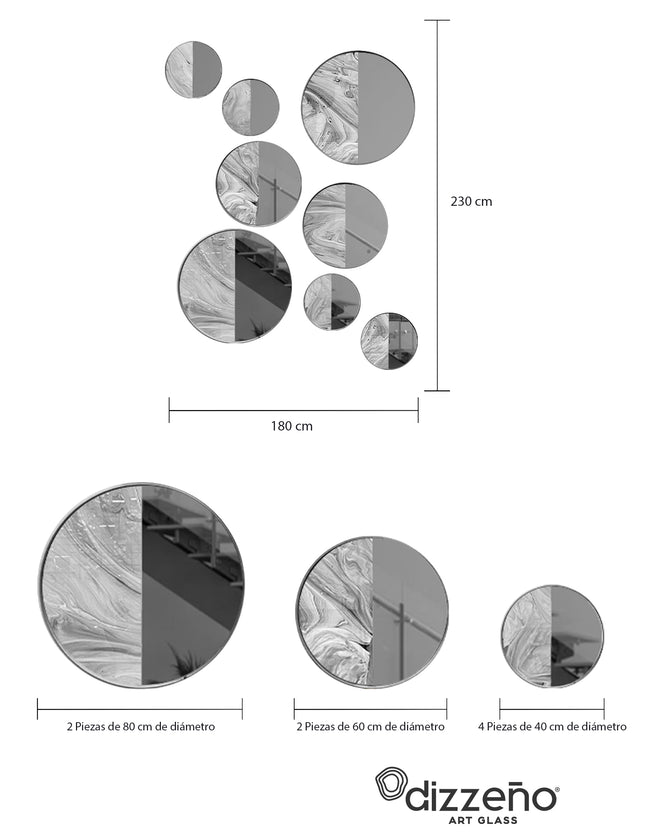 230 cm

180 cm

2 Piezas de 80 cm de diámetro

2 Piezas de 60 cm de diámetro

4 Piezas de 40 cm de diámetro

dizzeño®
ART GLASS