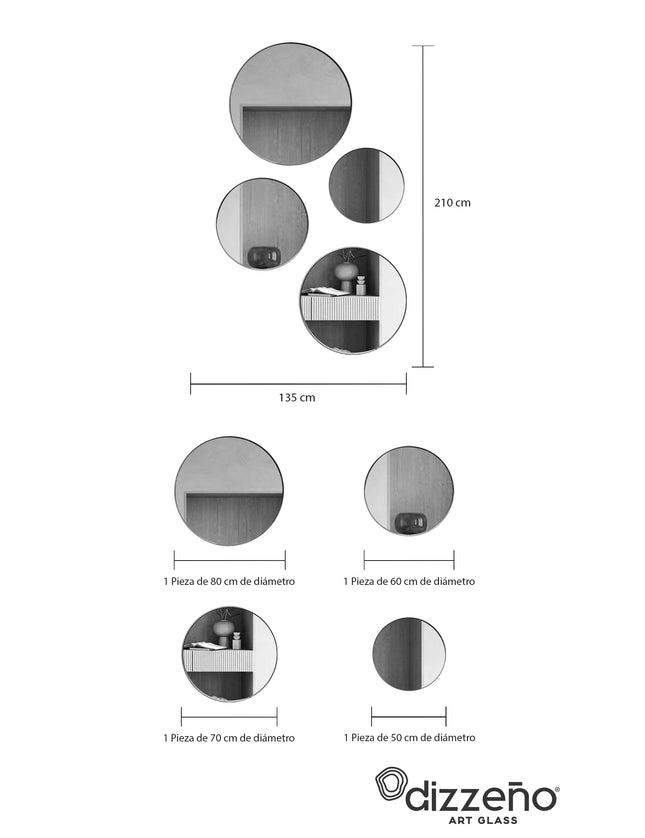 210 cm

135 cm

1 Pieza de 80 cm de diámetro

1 Pieza de 60 cm de diámetro

1 Pieza de 70 cm de diámetro

1 Pieza de 50 cm de diámetro

dizzeño®
ART GLASS